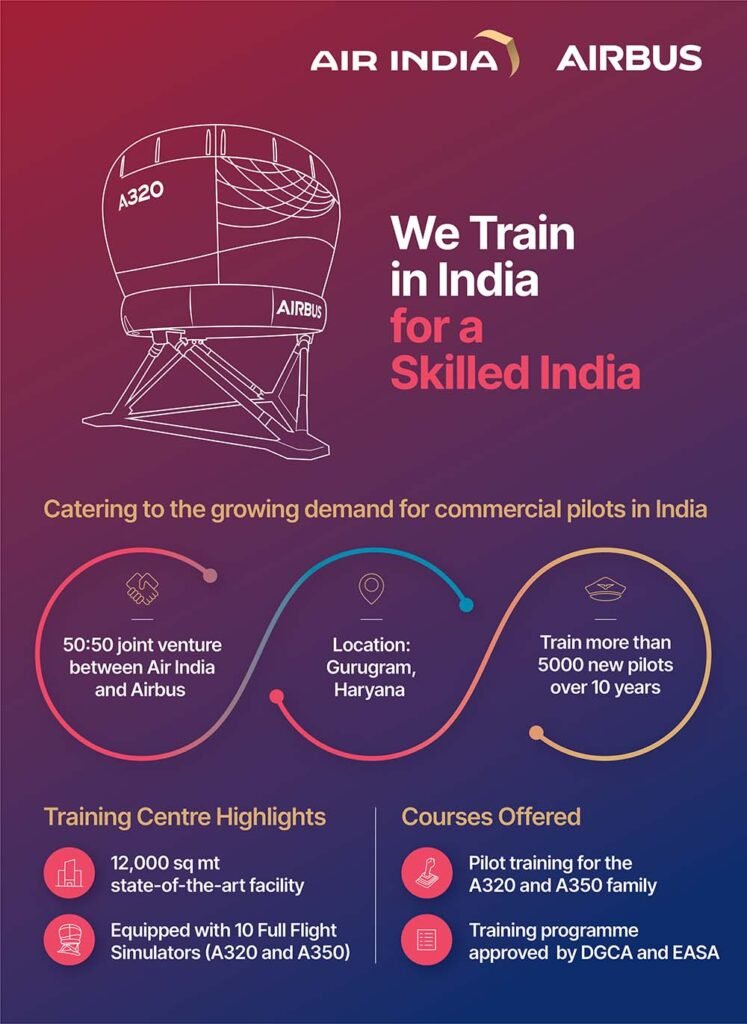 AIR INDIA AIRBUS

A320

AIRBUS

We Train in India for a Skilled India

Catering to the growing demand for commercial pilots in India

50:50 joint venture between Air India and Airbus

Location: Gurugram, Haryana

Train more than 5000 new pilots over 10 years

Training Centre Highlights

12,000 sq mt state-of-the-art facility

Equipped with 10 Full Flight Simulators (A320 and A350)

Courses Offered

Pilot training for the A320 and A350 family

Training programme approved by DGCA and EASA